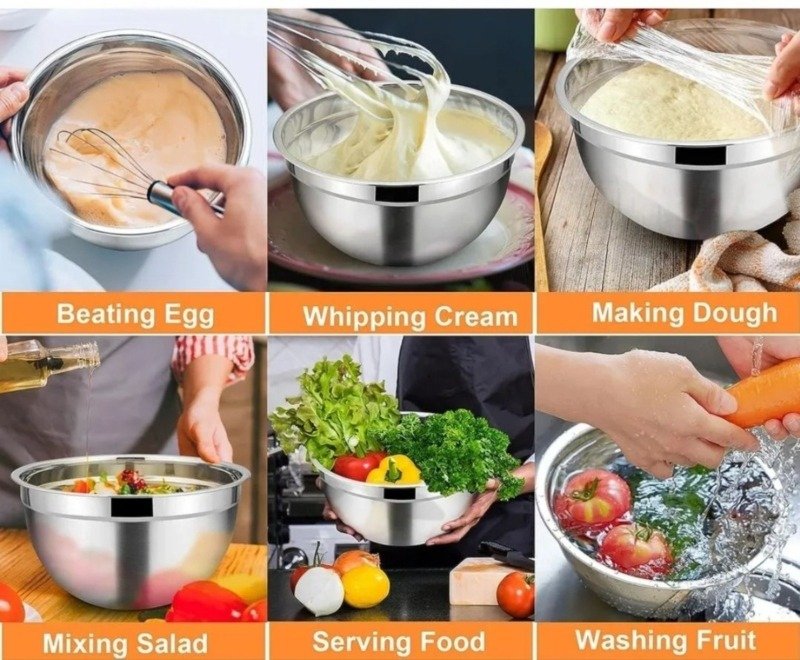 Beating Egg

Whipping Cream

Making Dough

Mixing Salad

Serving Food

Washing Fruit